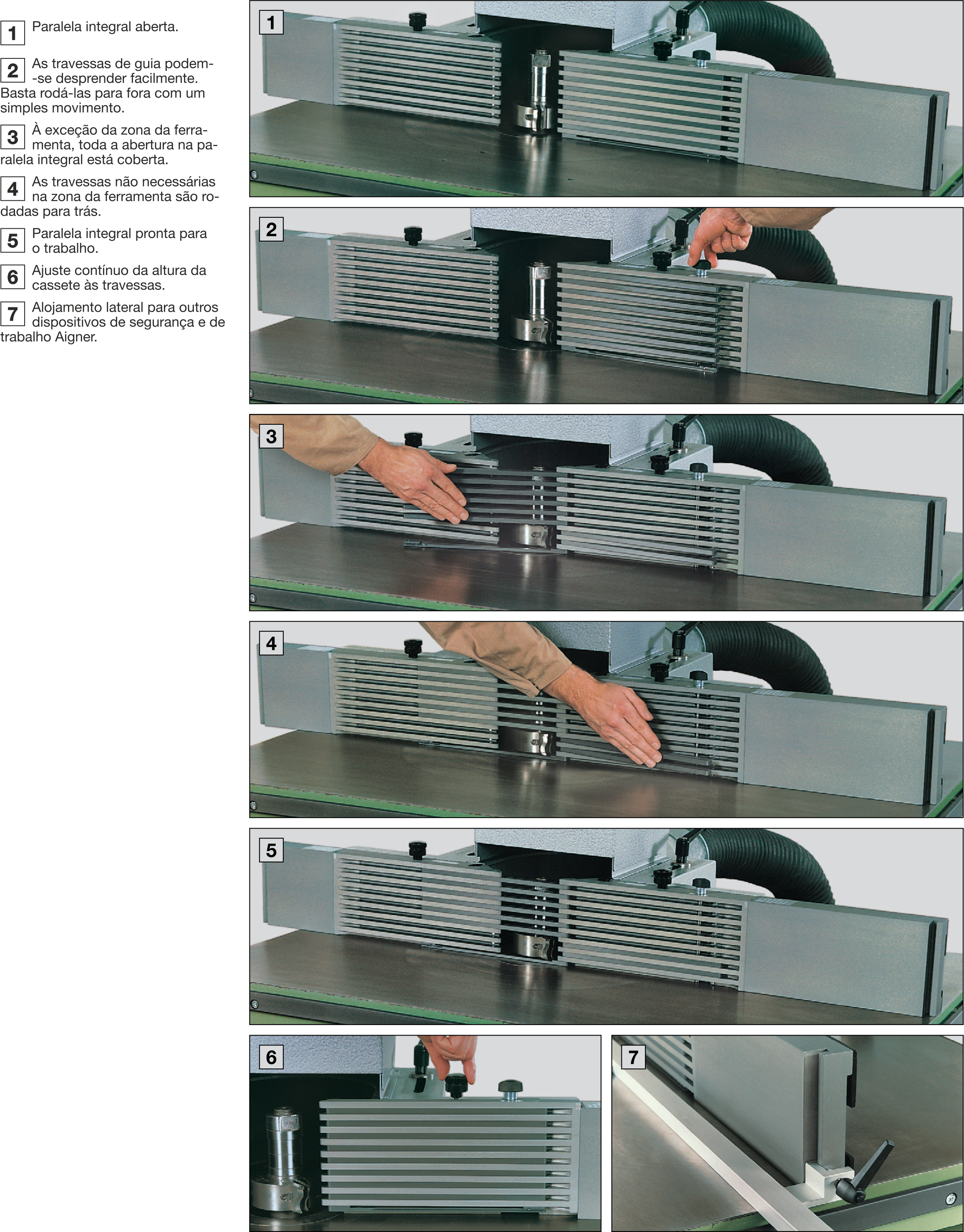 1 Paralela integral aberta.

2 As travessas de guia podem-se desprender facilmente. Basta rodá-las para fora com um simples movimento.

3 À exceção da zona da ferramenta, toda a abertura na paralela integral está coberta.

4 As travessas não necessárias na zona da ferramenta são rodadas para trás.

5 Paralela integral pronta para o trabalho.

6 Ajuste contínuo da altura da cassete às travessas.

7 Alojamento lateral para outros dispositivos de segurança e de trabalho Aigner.

1

2

3

4

5

6

7